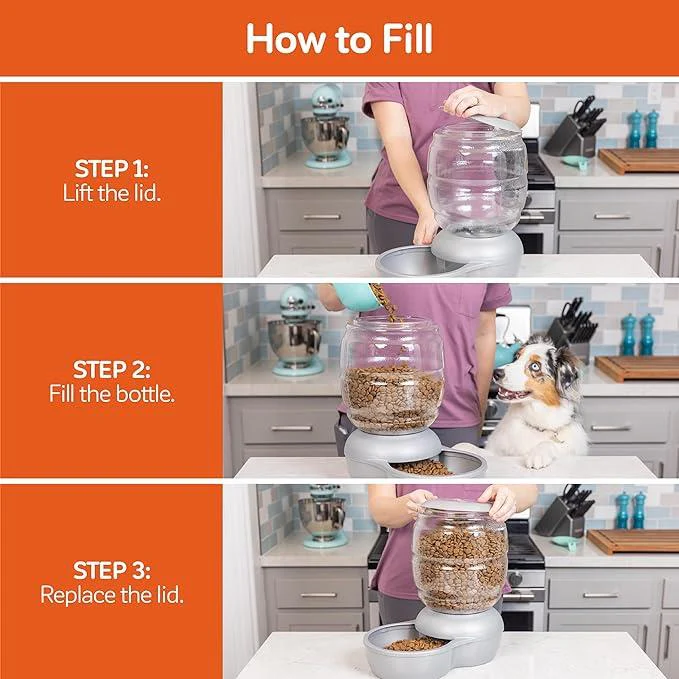 How to Fill

STEP 1:
Lift the lid.

STEP 2:
Fill the bottle.

STEP 3:
Replace the lid.